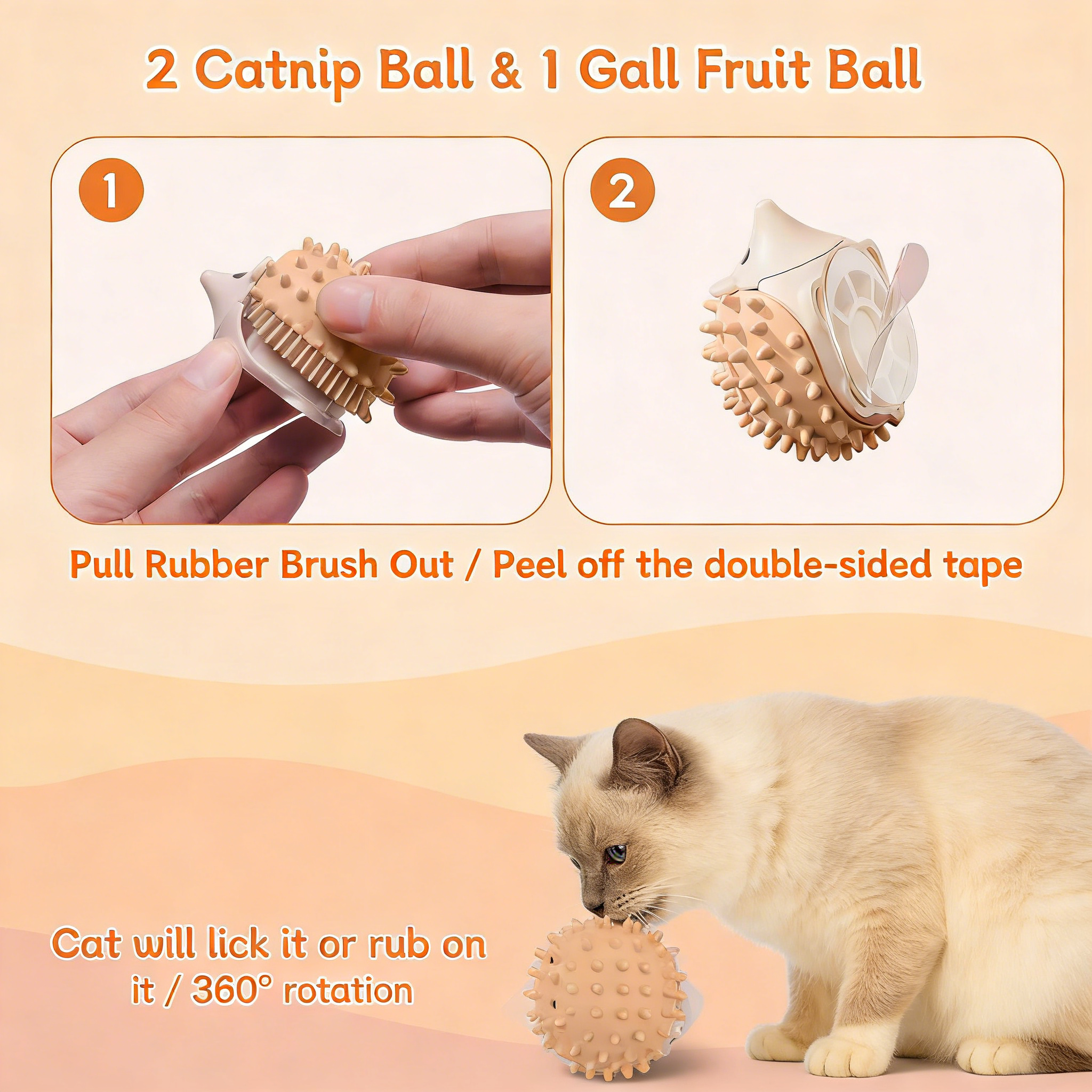 2 Catnip Ball & 1 Gall Fruit Ball

1

2

Pull Rubber Brush Out / Peel off the double-sided tape

Cat will lick it or rub on it / 360° rotation