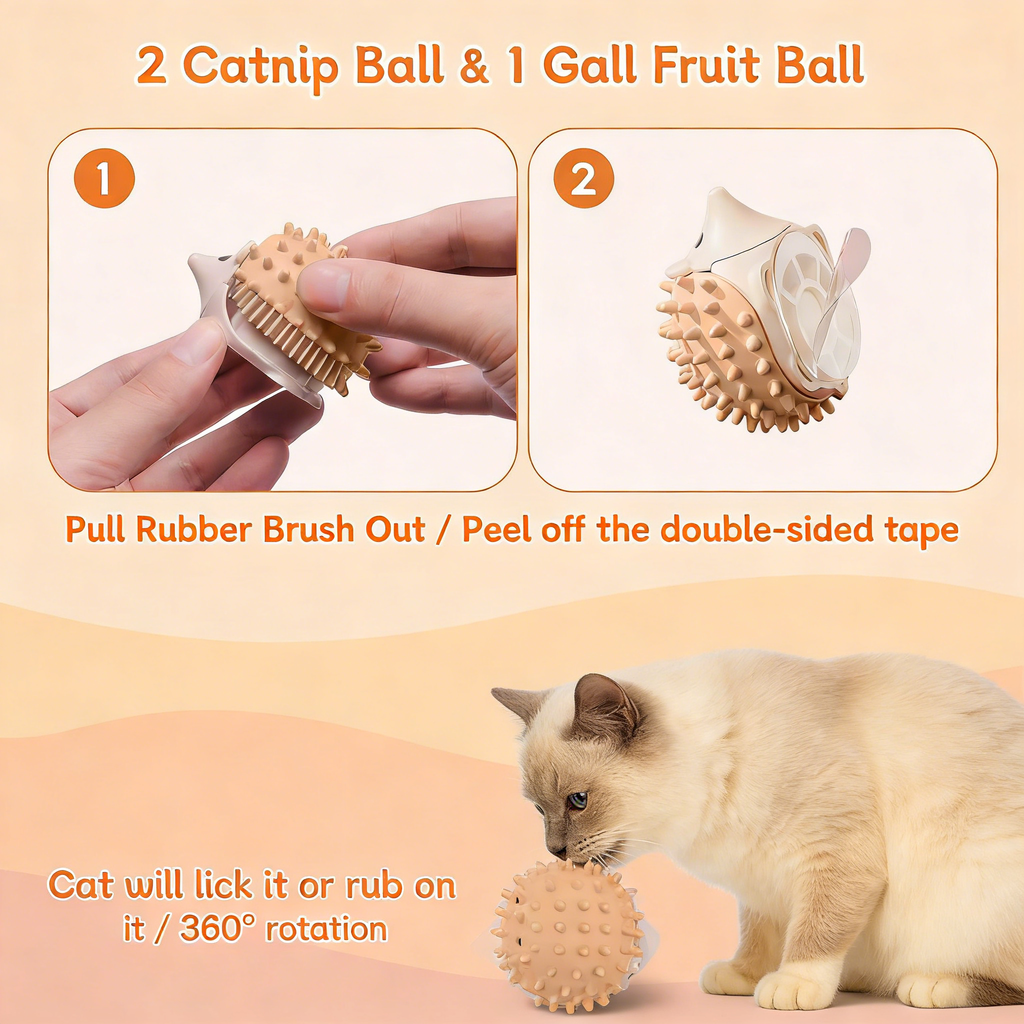 2 Catnip Ball & 1 Gall Fruit Ball

1

2

Pull Rubber Brush Out / Peel off the double-sided tape

Cat will lick it or rub on it / 360° rotation